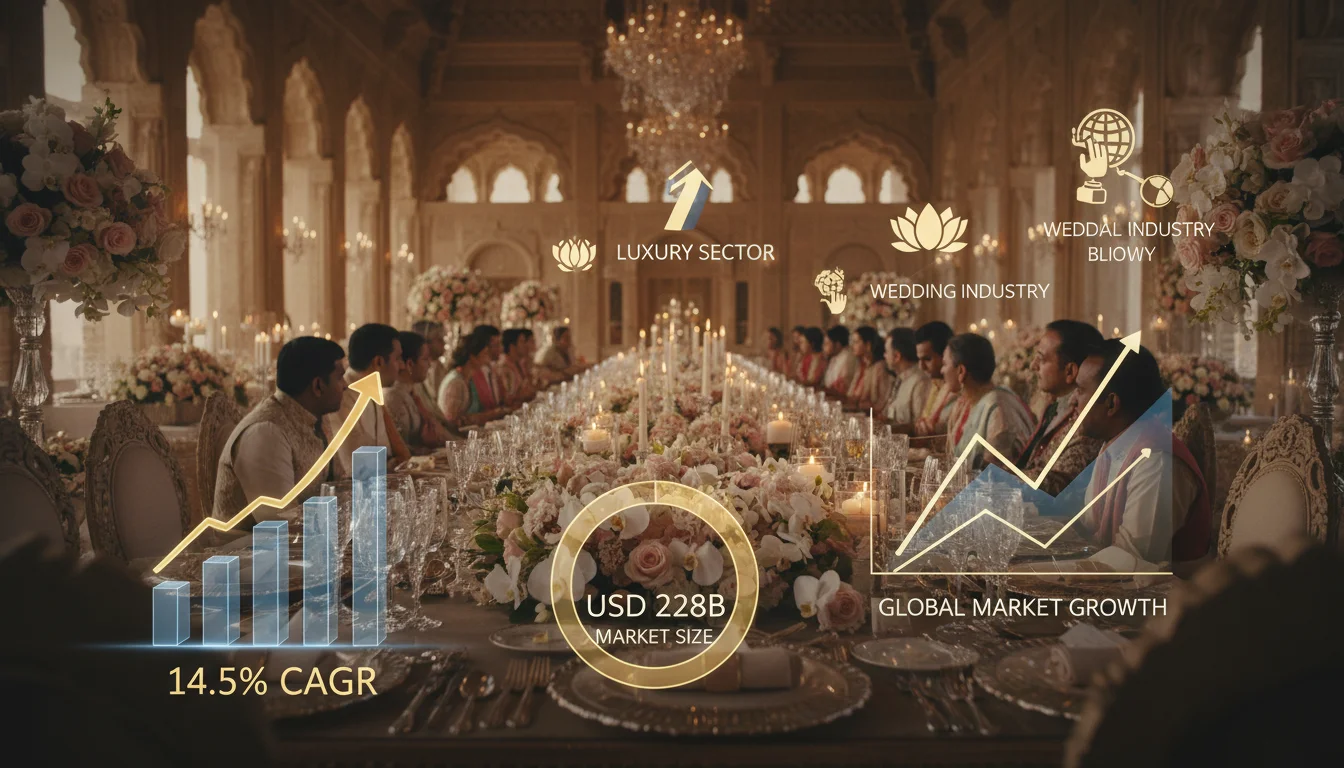 LUXURY SECTOR

WEDDING INDUSTRY

WEDDAL INDUSTRY BLIOWY

14.5% CAGR

USD 228B
MARKET SIZE

GLOBAL MARKET GROWTH