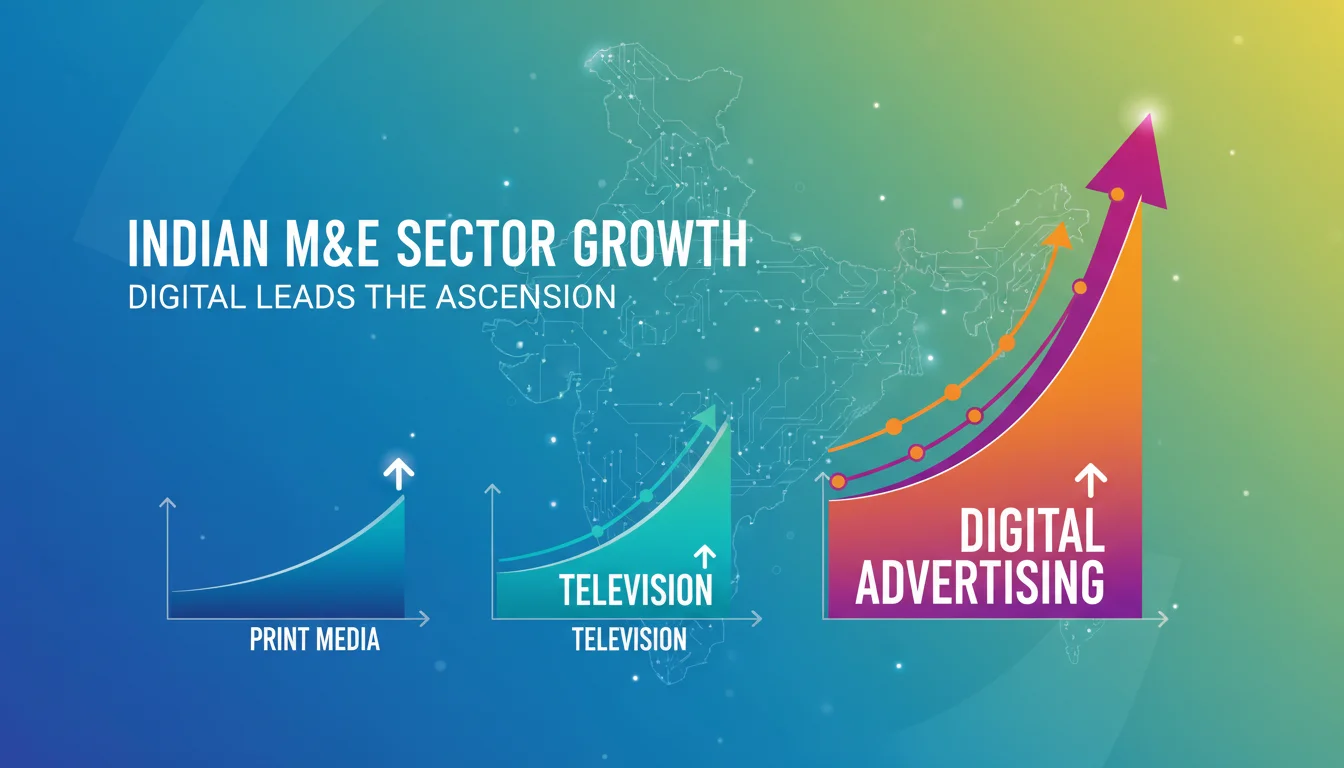 INDIAN M&E SECTOR GROWTH
DIGITAL LEADS THE ASCENSION

PRINT MEDIA

TELEVISION
TELEVISION

DIGITAL ADVERTISING